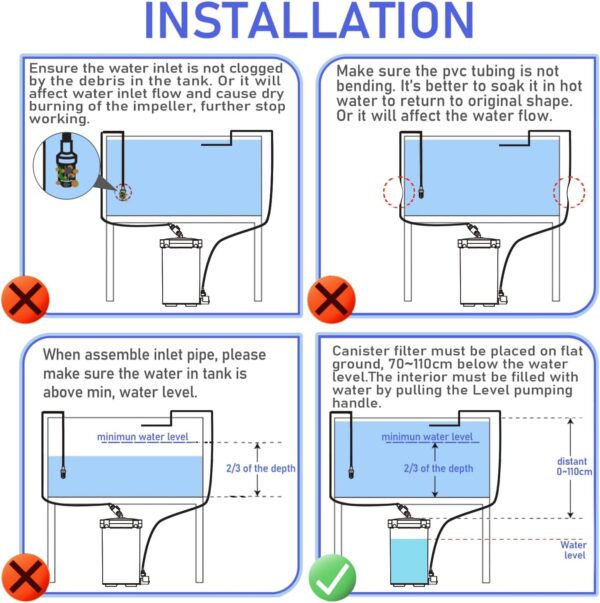 INSTALLATION

Ensure the water inlet is not clogged by the debris in the tank. Or it will affect water inlet flow and cause dry burning of the impeller, further stop working.

Make sure the pvc tubing is not bending. It's better to soak it in hot water to return to original shape. Or it will affect the water flow.

When assemble inlet pipe, please make sure the water in tank is above min, water level.

minimun water level

2/3 of the depth

Canister filter must be placed on flat ground, 70~110cm below the water level.The interior must be filled with water by pulling the Level pumping handle.

minimun water level

2/3 of the depth

distant 0~110cm

Water level